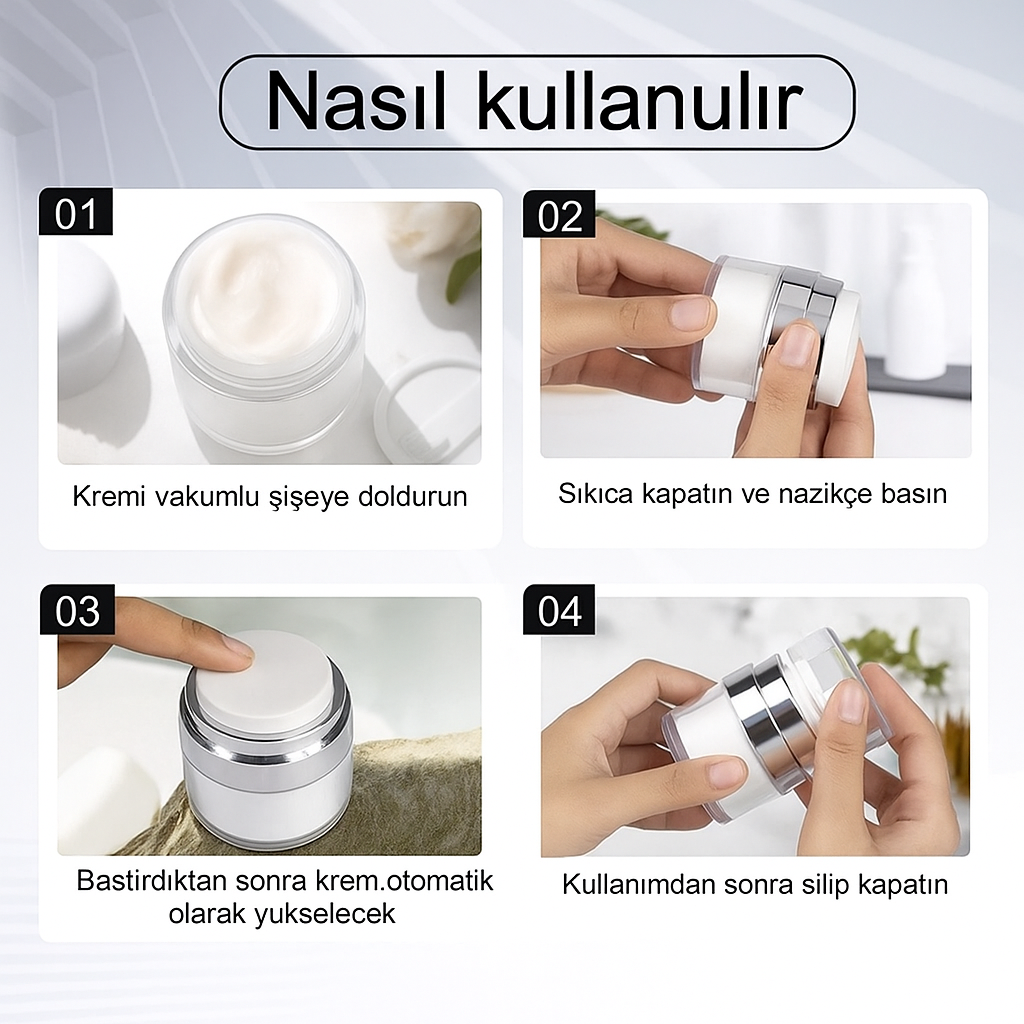 Nasıl kullanulır

01

Kremi vakumlu şişeye doldurun

02

Sıkıca kapatın ve nazikçe basın

03

Bastirdıktan sonra krem.otomatik olarak yukselecek

04

Kullanımdan sonra silip kapatın